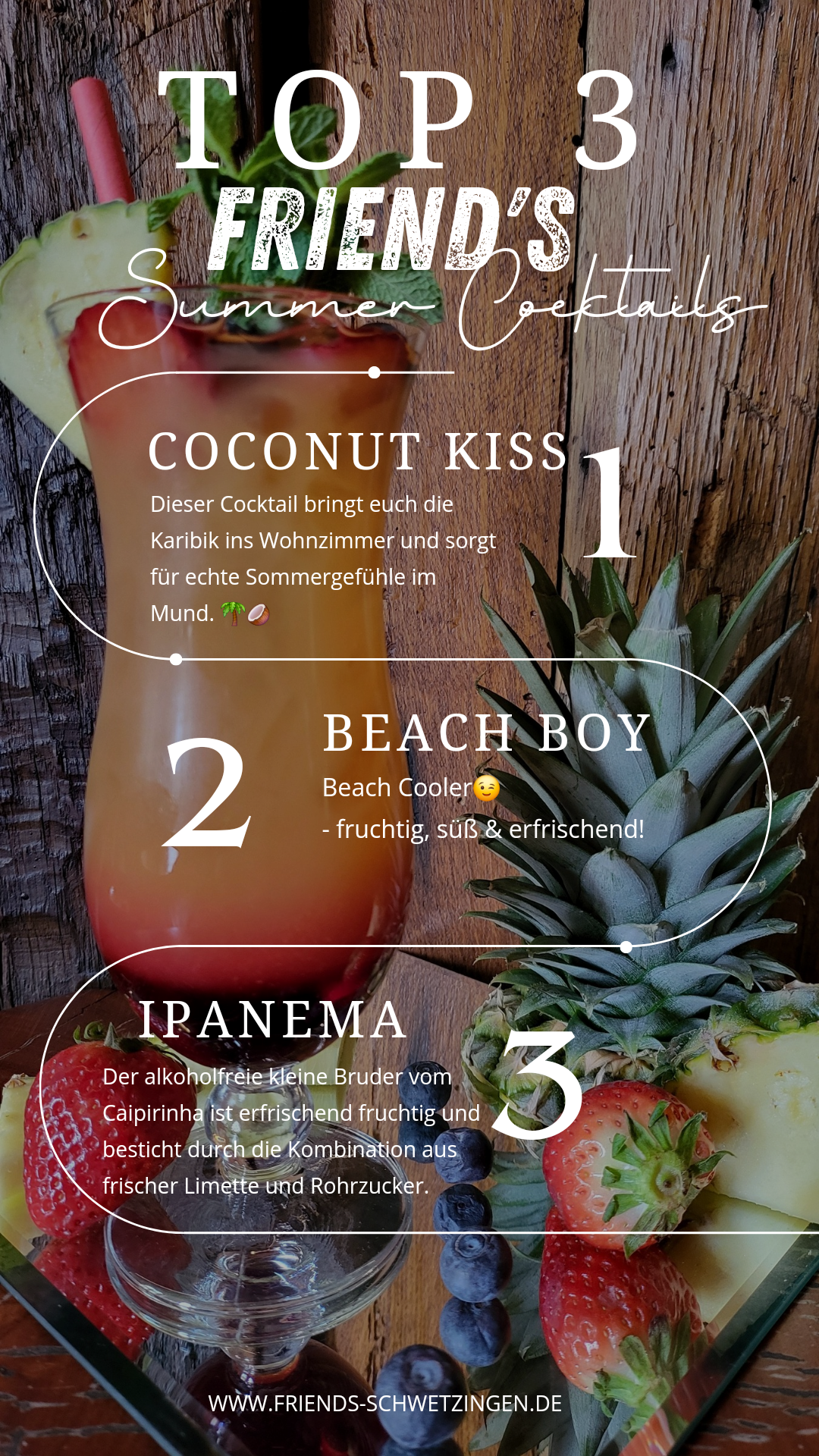 TOP 3
FRIEND'S
Summer Cocktails

COCONUT KISS
1
Dieser Cocktail bringt euch die Karibik ins Wohnzimmer und sorgt für echte Sommergefühle im Mund. 🌴🥥

2
BEACH BOY
Beach Cooler😉
- fruchtig, süß & erfrischend!

IPANEMA
3
Der alkoholfreie kleine Bruder vom Caipirinha ist erfrischend fruchtig und besticht durch die Kombination aus frischer Limette und Rohrzucker.

WWW.FRIENDS-SCHWETZINGEN.DE