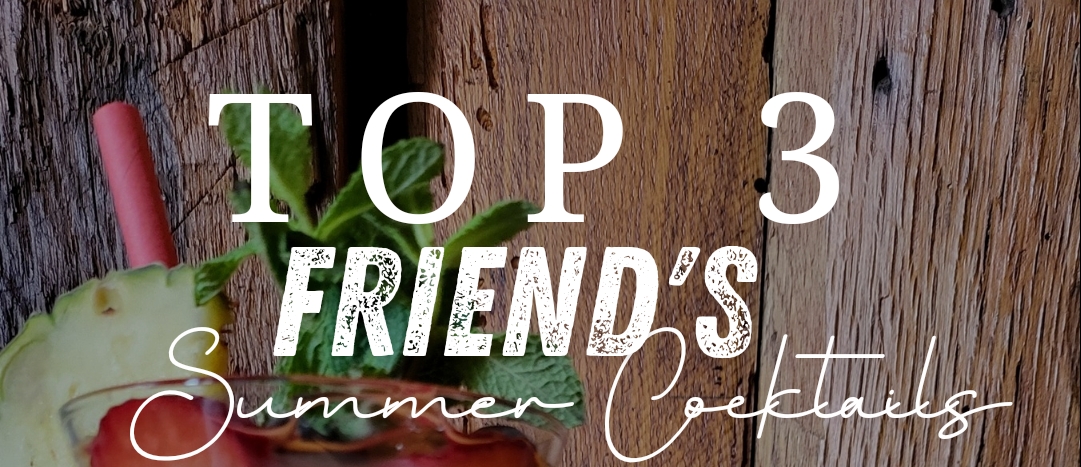 TOP 3
FRIEND'S
Summer Cocktails